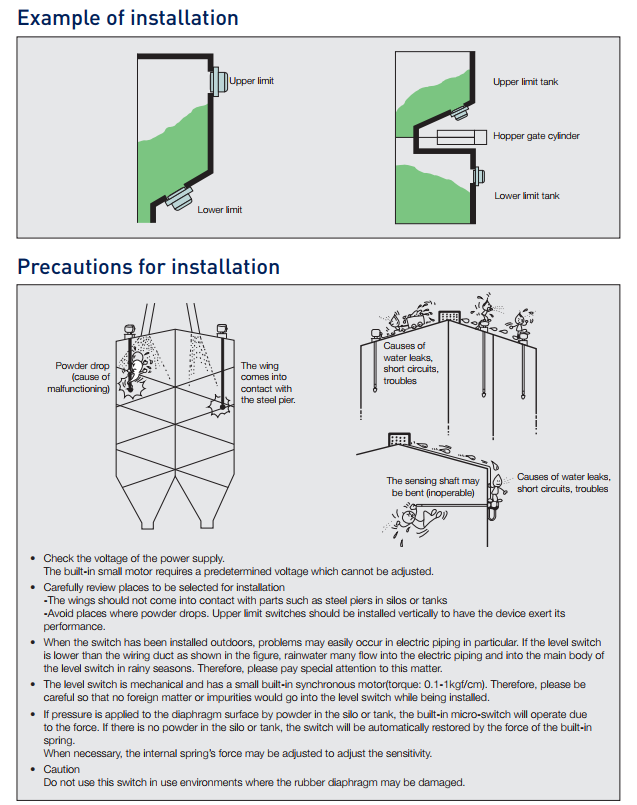 Example of installation

Upper limit

Lower limit

Upper limit tank

Hopper gate cylinder

Lower limit tank

Precautions for installation

Powder drop (cause of malfunctioning)

The wing comes into contact with the steel pier.

Causes of water leaks, short circuits, troubles

The sensing shaft may be bent (inoperable)

Causes of water leaks, short circuits, troubles

• Check the voltage of the power supply.
The built-in small motor requires a predetermined voltage which cannot be adjusted.

• Carefully review places to be selected for installation
-The wings should not come into contact with parts such as steel piers in silos or tanks
-Avoid places where powder drops. Upper limit switches should be installed vertically to have the device exert its performance.

• When the switch has been installed outdoors, problems may easily occur in electric piping in particular. If the level switch is lower than the wiring duct as shown in the figure, rainwater many flow into the electric piping and into the main body of the level switch in rainy seasons. Therefore, please pay special attention to this matter.

• The level switch is mechanical and has a small built-in synchronous motor(torque: 0.1-1kgf/cm). Therefore, please be careful so that no foreign matter or impurities would go into the level switch while being installed.

• If pressure is applied to the diaphragm surface by powder in the silo or tank, the built-in micro-switch will operate due to the force. If there is no powder in the silo or tank, the switch will be automatically restored by the force of the built-in spring.
When necessary, the internal spring's force may be adjusted to adjust the sensitivity.

• Caution
Do not use this switch in use environments where the rubber diaphragm may be damaged.